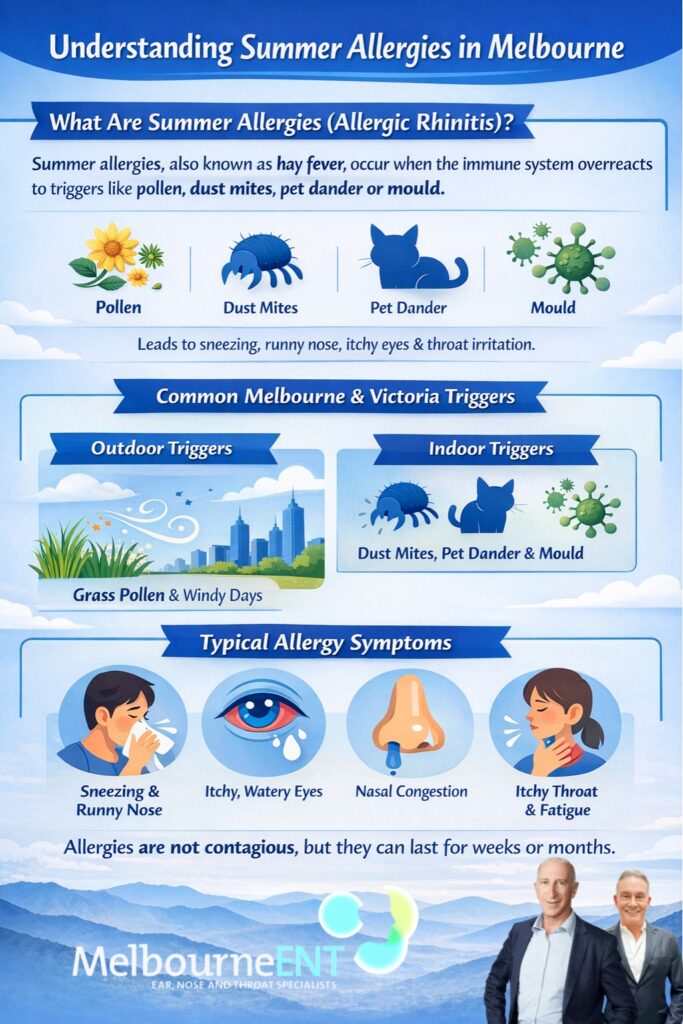 Understanding Summer Allergies in Melbourne

What Are Summer Allergies (Allergic Rhinitis)?

Summer allergies, also known as hay fever, occur when the immune system overreacts to triggers like pollen, dust mites, pet dander or mould.

Pollen

Dust Mites

Pet Dander

Mould

Leads to sneezing, runny nose, itchy eyes & throat irritation.

Common Melbourne & Victoria Triggers

Outdoor Triggers

Grass Pollen & Windy Days

Indoor Triggers

Dust Mites, Pet Dander & Mould

Typical Allergy Symptoms

Sneezing & Runny Nose

Itchy, Watery Eyes

Nasal Congestion

Itchy Throat & Fatigue

Allergies are not contagious, but they can last for weeks or months.

MelbourneENT
EAR, NOSE AND THROAT SPECIALISTS