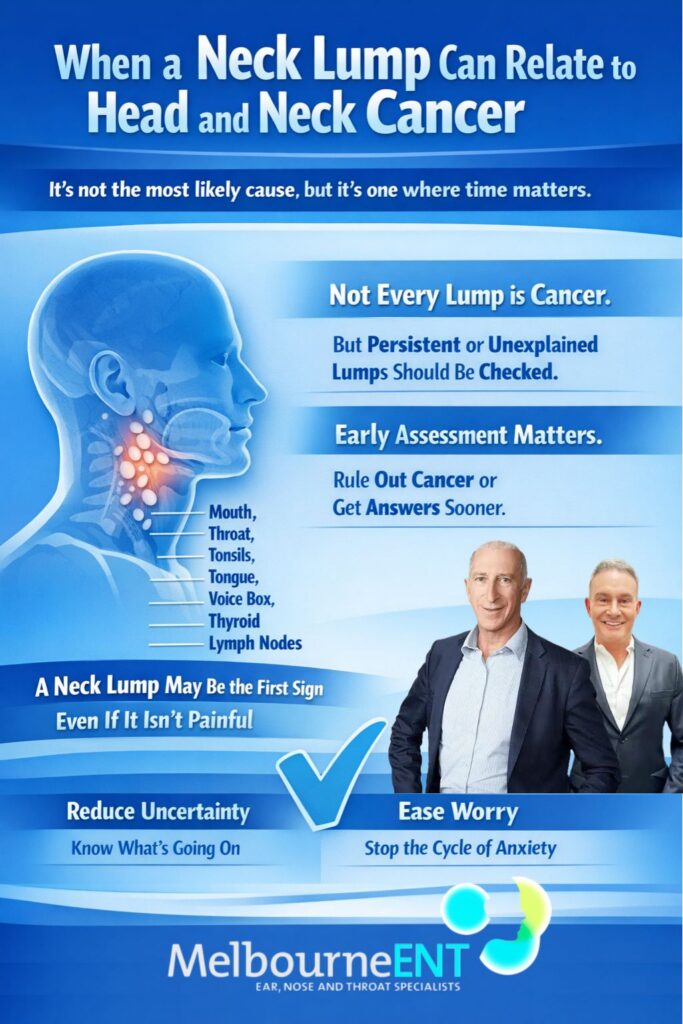 When a Neck Lump Can Relate to Head and Neck Cancer

It's not the most likely cause, but it's one where time matters.

Not Every Lump is Cancer.

But Persistent or Unexplained Lumps Should Be Checked.

Early Assessment Matters.

Rule Out Cancer or Get Answers Sooner.

Mouth,
Throat,
Tonsils,
Tongue,
Voice Box,
Thyroid
Lymph Nodes

A Neck Lump May Be the First Sign Even If It Isn't Painful

Reduce Uncertainty

Know What's Going On

Ease Worry

Stop the Cycle of Anxiety

MelbourneENT
EAR, NOSE AND THROAT SPECIALISTS