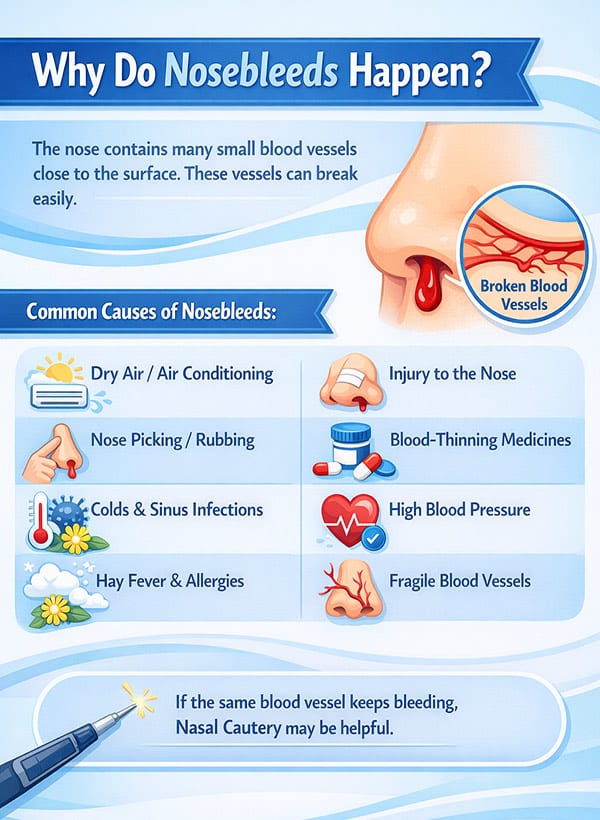 Why Do Nosebleeds Happen?

The nose contains many small blood vessels close to the surface. These vessels can break easily.

Broken Blood Vessels

Common Causes of Nosebleeds:

Dry Air / Air Conditioning

Nose Picking / Rubbing

Colds & Sinus Infections

Hay Fever & Allergies

Injury to the Nose

Blood-Thinning Medicines

High Blood Pressure

Fragile Blood Vessels

If the same blood vessel keeps bleeding, Nasal Cautery may be helpful.